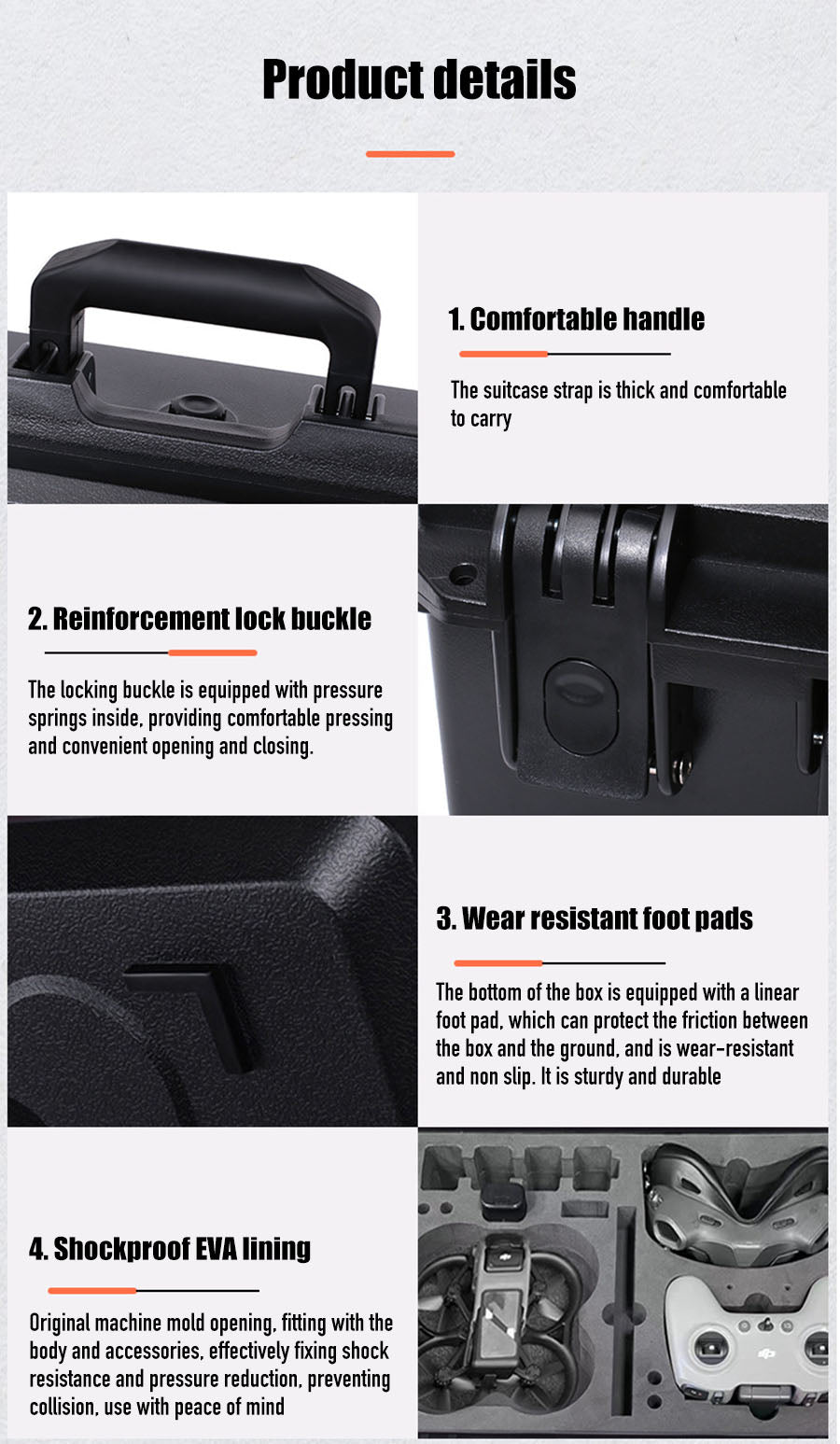 Product details

1. Comfortable handle

The suitcase strap is thick and comfortable to carry

2. Reinforcement lock buckle

The locking buckle is equipped with pressure springs inside, providing comfortable pressing and convenient opening and closing.

3. Wear resistant foot pads

The bottom of the box is equipped with a linear foot pad, which can protect the friction between the box and the ground, and is wear-resistant and non slip. It is sturdy and durable

4. Shockproof EVA lining

Original machine mold opening, fitting with the body and accessories, effectively fixing shock resistance and pressure reduction, preventing collision, use with peace of mind